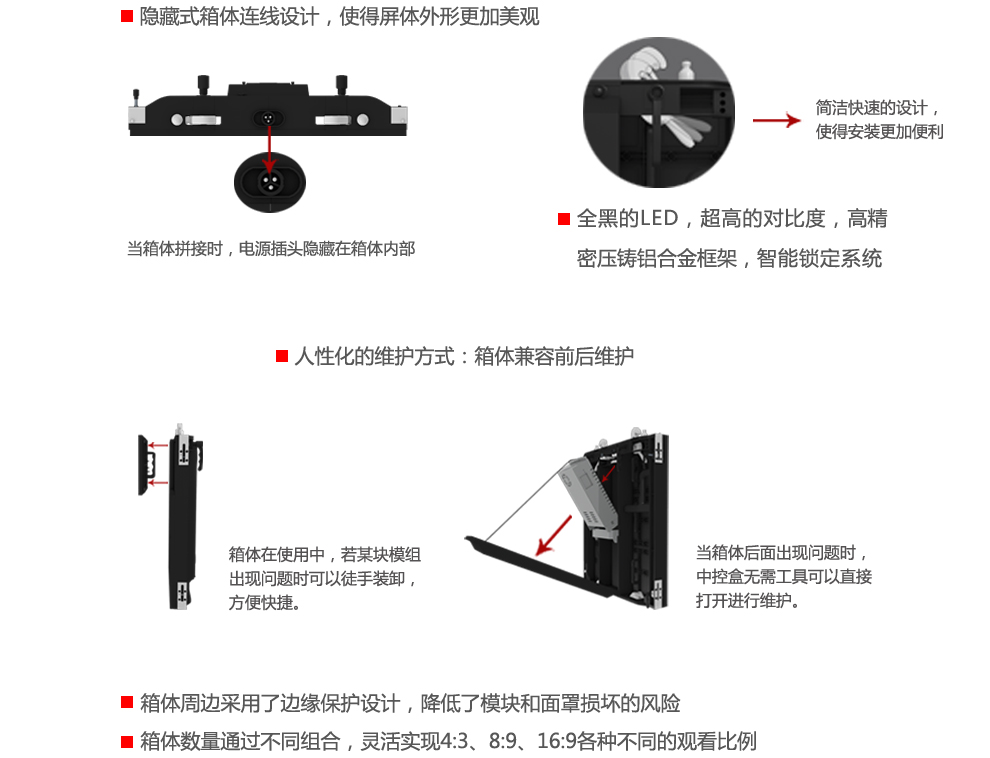 ■ 隐藏式箱体连线设计，使得屏体外形更加美观

当箱体拼接时，电源插头隐藏在箱体内部

简洁快速的设计，使得安装更加便利

■ 全黑的LED，超高的对比度，高精密压铸铝合金框架，智能锁定系统

■ 人性化的维护方式：箱体兼容前后维护

箱体在使用中，若某块模组出现问题时可以徒手装卸，方便快捷。

当箱体后面出现问题时，中控盒无需工具可以直接打开进行维护。

■ 箱体周边采用了边缘保护设计，降低了模块和面罩损坏的风险

■ 箱体数量通过不同组合，灵活实现4:3、8:9、16:9各种不同的观看比例